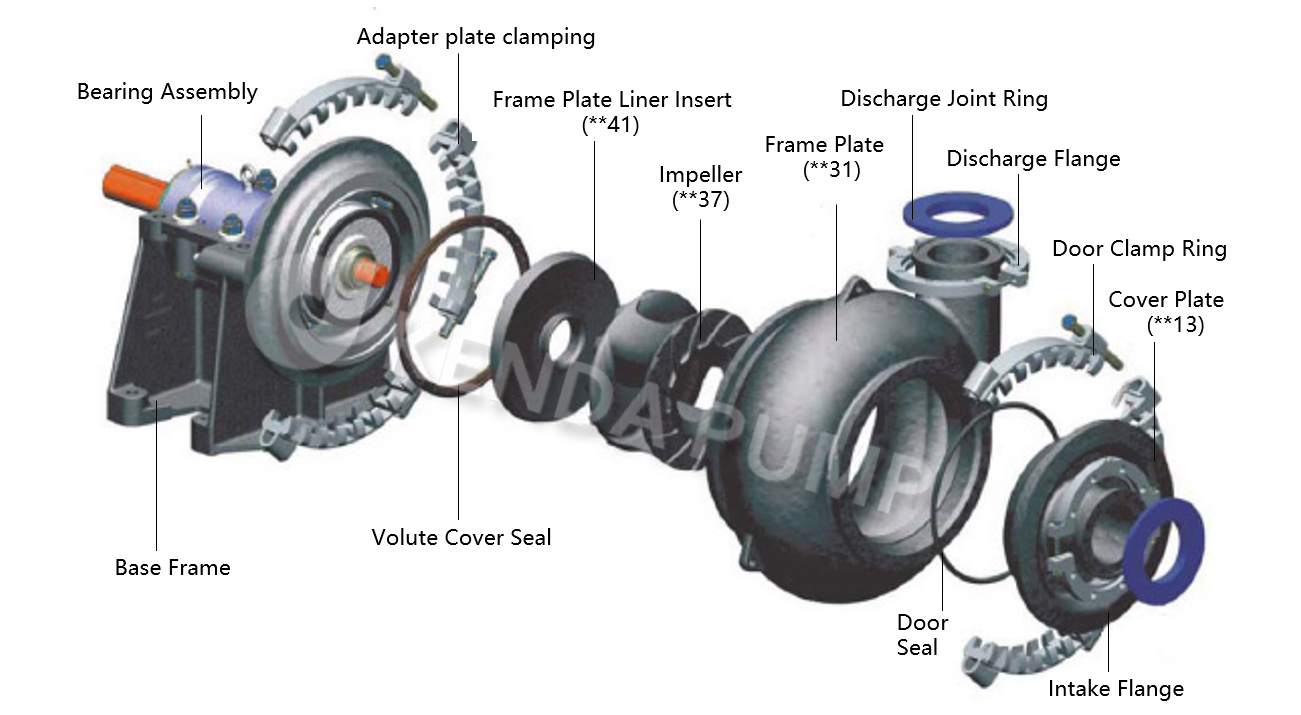 Adapter plate clamping

Bearing Assembly

Frame Plate Liner Insert (**41)

Discharge Joint Ring

Frame Plate (**31)

Discharge Flange

Impeller (**37)

Door Clamp Ring

Cover Plate (**13)

KENDA PUMP

Volute Cover Seal

Base Frame

Door Seal

Intake Flange